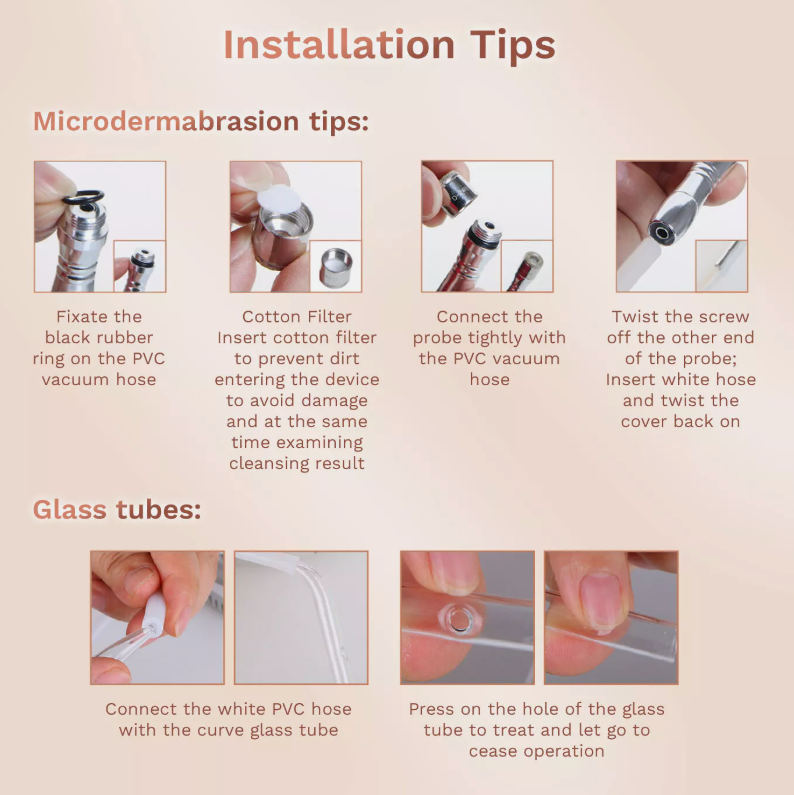 Installation Tips

Microdermabrasion tips:

Fixate the black rubber ring on the PVC vacuum hose

Cotton Filter
Insert cotton filter to prevent dirt entering the device to avoid damage and at the same time examining cleansing result

Connect the probe tightly with the PVC vacuum hose

Twist the screw off the other end of the probe; Insert white hose and twist the cover back on

Glass tubes:

Connect the white PVC hose with the curve glass tube

Press on the hole of the glass tube to treat and let go to cease operation