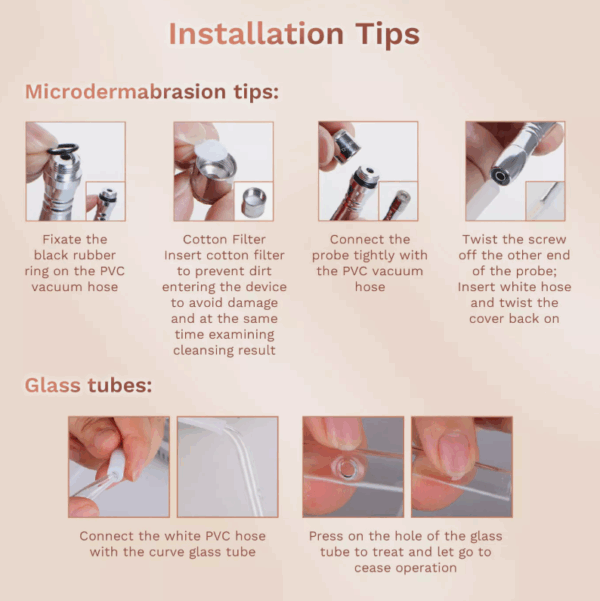 Installation Tips

Microdermabrasion tips:

Fixate the black rubber ring on the PVC vacuum hose

Cotton Filter
Insert cotton filter to prevent dirt entering the device to avoid damage and at the same time examining cleansing result

Connect the probe tightly with the PVC vacuum hose

Twist the screw off the other end of the probe; Insert white hose and twist the cover back on

Glass tubes:

Connect the white PVC hose with the curve glass tube

Press on the hole of the glass tube to treat and let go to cease operation